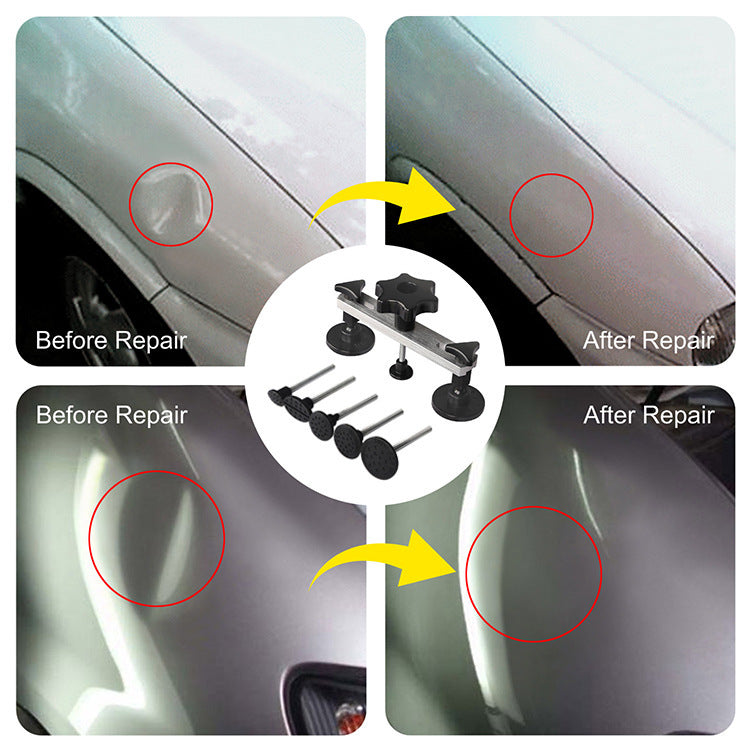 Before Repair

After Repair

Before Repair

After Repair